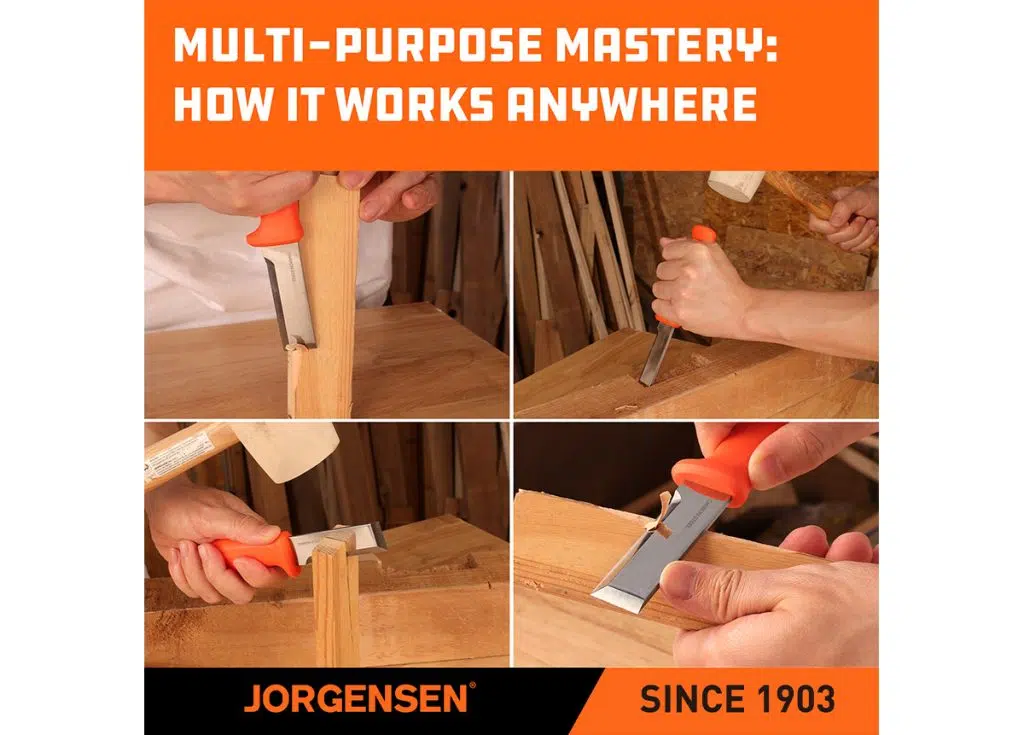 MULTI-PURPOSE MASTERY:
HOW IT WORKS ANYWHERE

JORGENSEN®

SINCE 1903